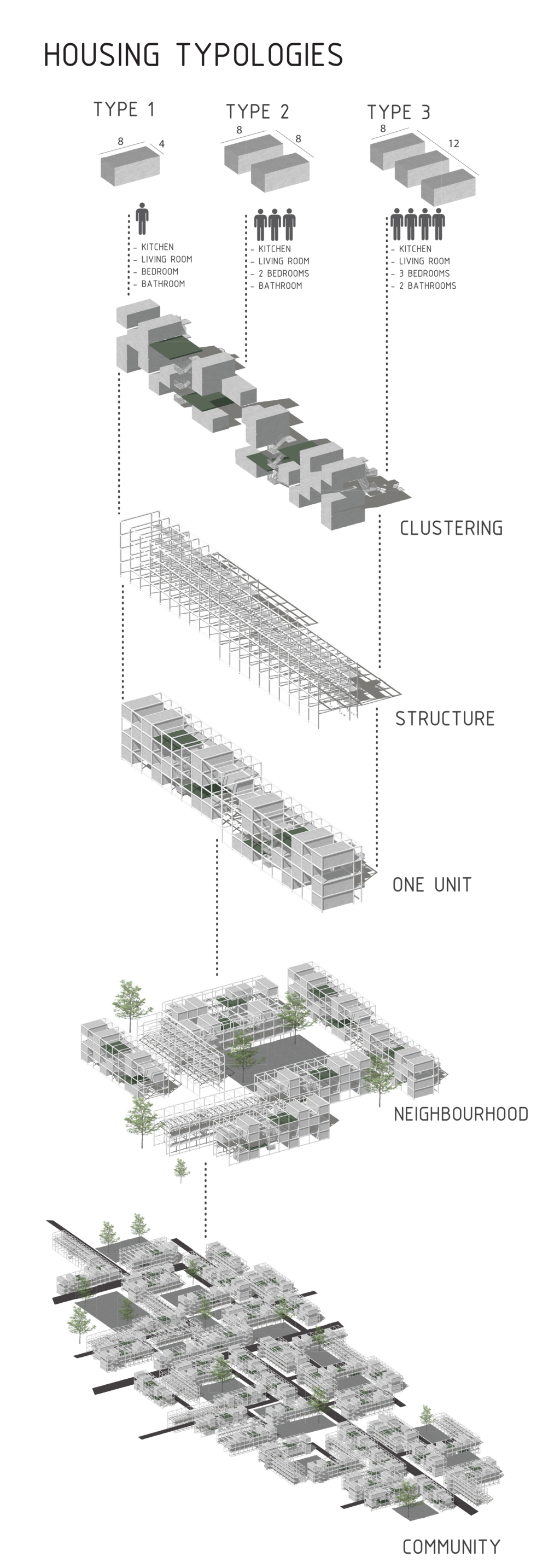 HOUSING TYPOLOGIES

TYPE 1

8 4

- KITCHEN
- LIVING ROOM
- BEDROOM
- BATHROOM

TYPE 2

8 8

- KITCHEN
- LIVING ROOM
- 2 BEDROOMS
- BATHROOM

TYPE 3

8 12

- KITCHEN
- LIVING ROOM
- 3 BEDROOMS
- 2 BATHROOMS

CLUSTERING

STRUCTURE

ONE UNIT

NEIGHBOURHOOD

COMMUNITY